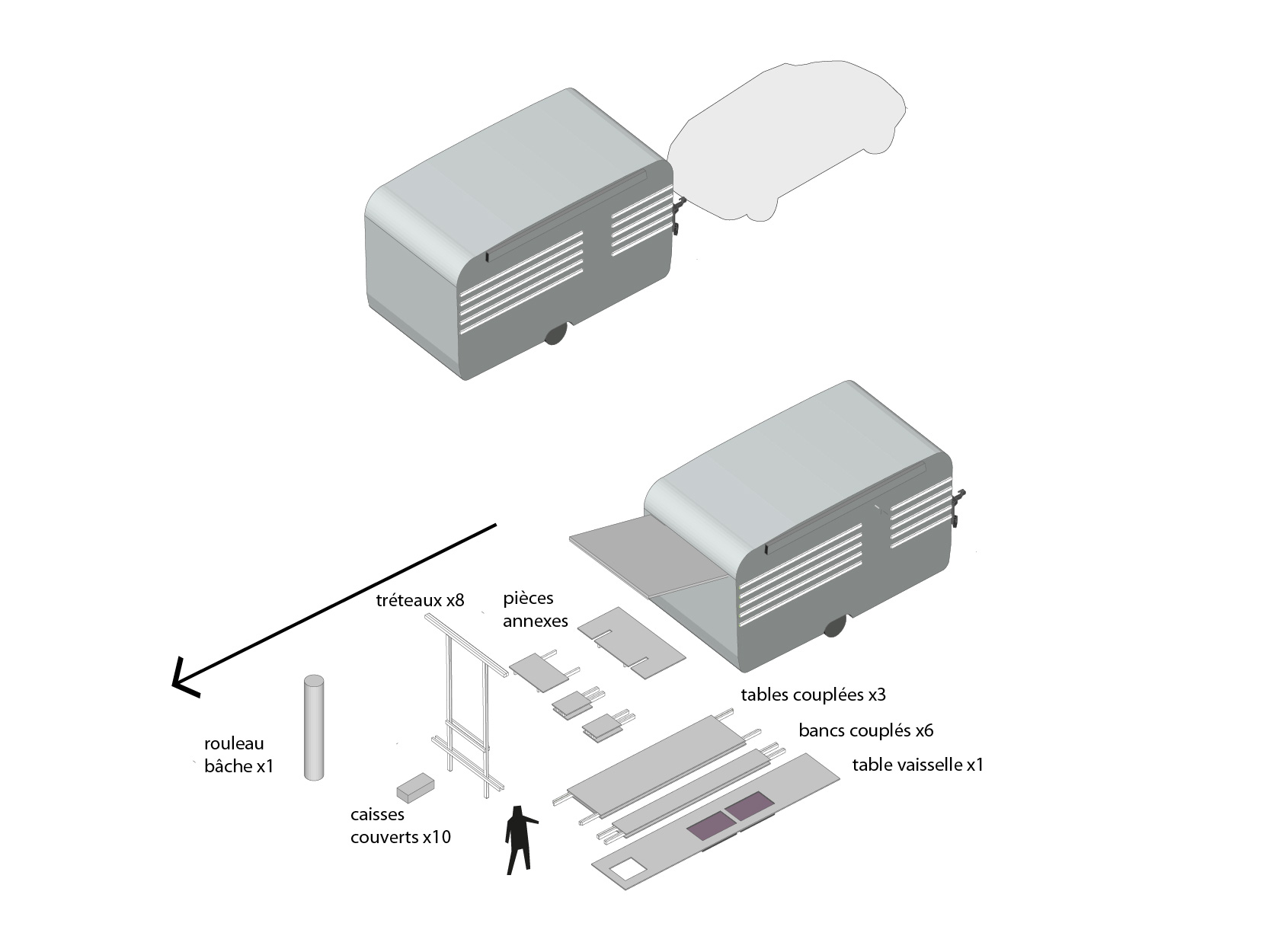 tréteaux x8

pièces annexes

tables couplées x3

bancs couplés x6

table vaisselle x1

rouleau bâche x1

caisses couverts x10