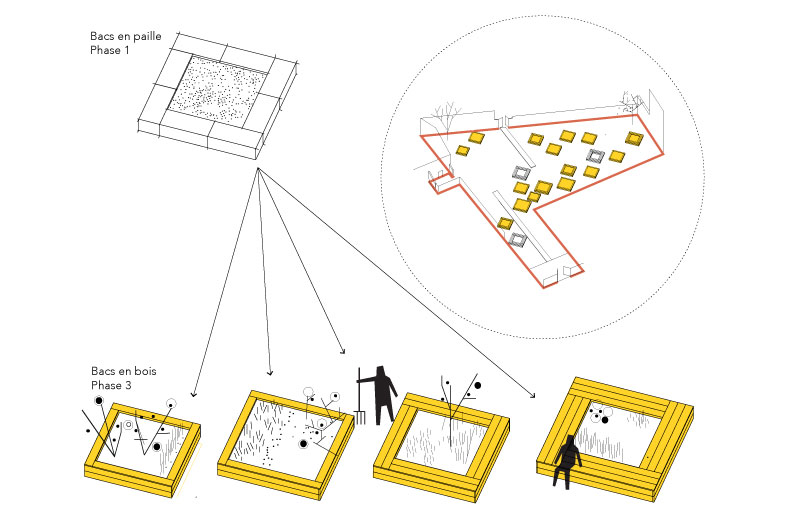 Bacs en paille
Phase 1

Bacs en bois
Phase 3